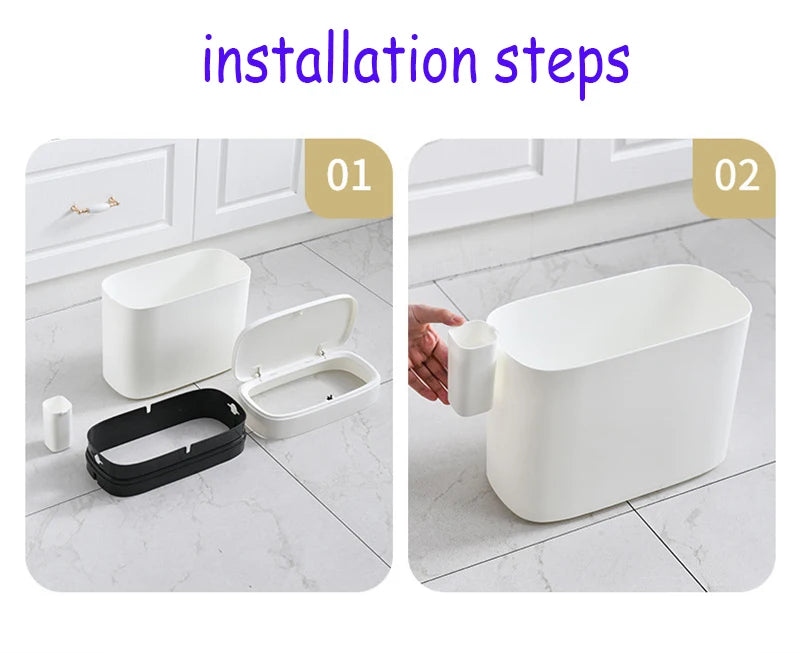 installation steps

01

02